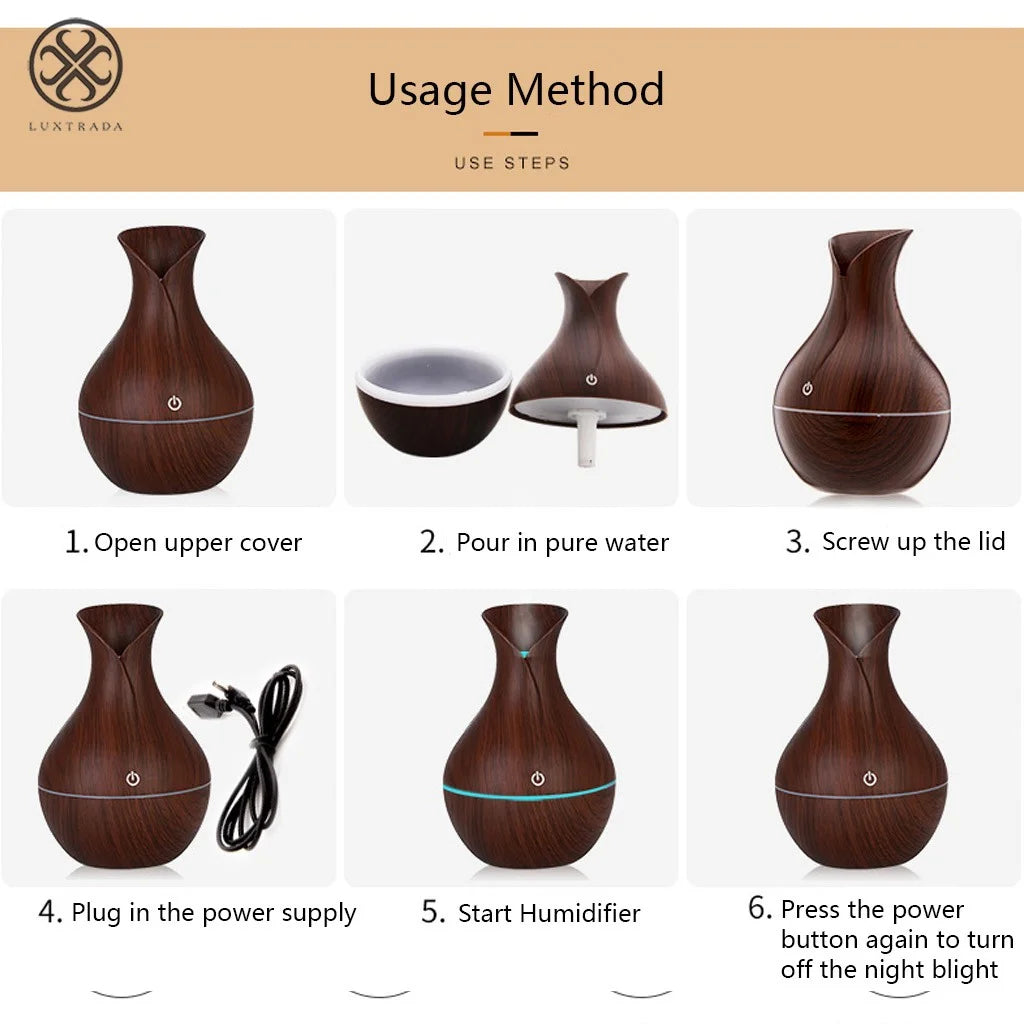 LUXTRADA

Usage Method

USE STEPS

1. Open upper cover

2. Pour in pure water

3. Screw up the lid

4. Plug in the power supply

5. Start Humidifier

6. Press the power button again to turn off the night blight